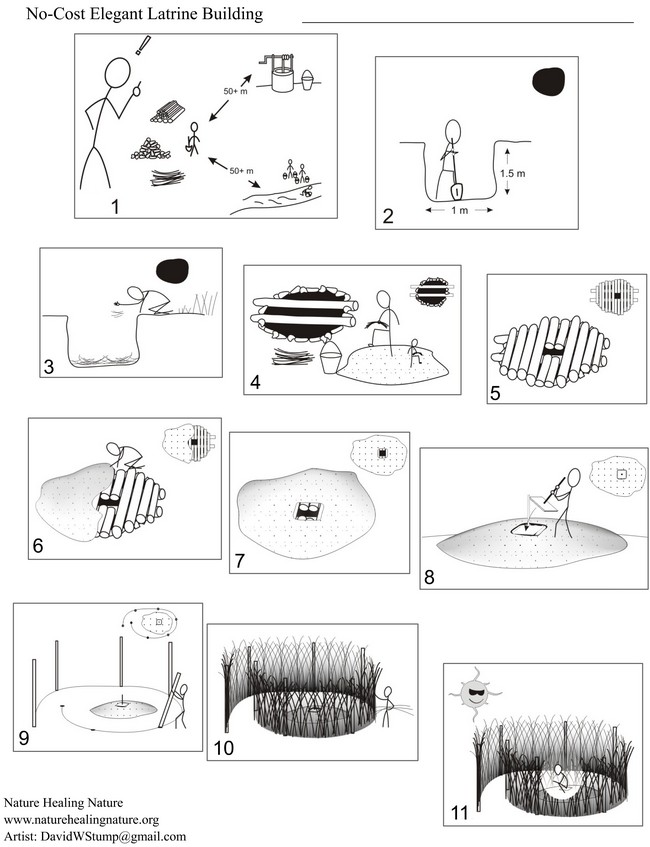 No-Cost Elegant Latrine Building

50+ m

50+ m

1

1.5 m

1 m

2

3

4

5

6

7

8

9

10

11

Nature Healing Nature
www.naturehealingnature.org
Artist: DavidWStump@gmail.com