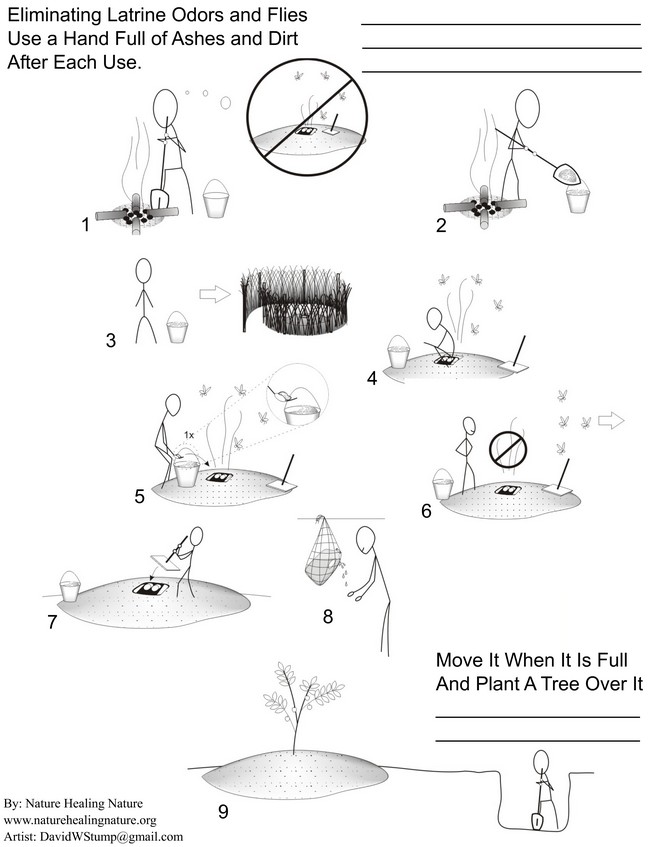 Eliminating Latrine Odors and Flies
Use a Hand Full of Ashes and Dirt
After Each Use.

1

2

3

4

1x

5

6

7

8

Move It When It Is Full
And Plant A Tree Over It

9

By: Nature Healing Nature
www.naturehealingnature.org
Artist: DavidWStump@gmail.com