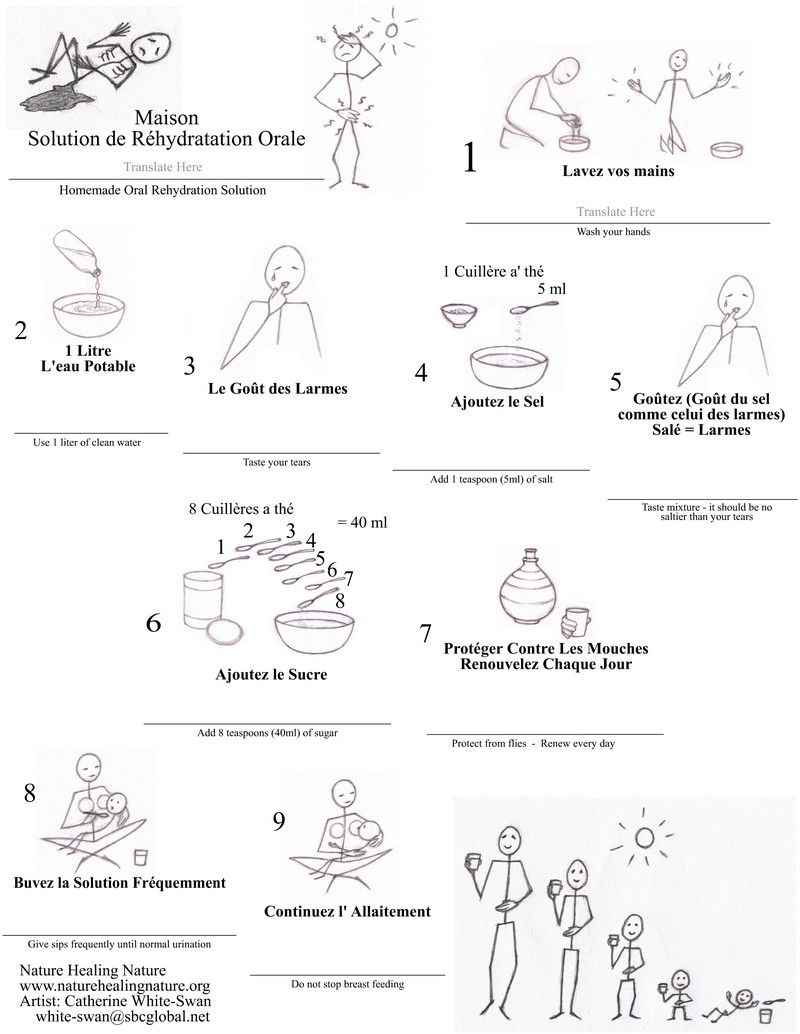 Maison
Solution de Réhydratation Orale

Translate Here

Homemade Oral Rehydration Solution

1
Lavez vos mains

Translate Here

Wash your hands

2
1 Litre
L'eau Potable

Use 1 liter of clean water

3
Le Goût des Larmes

Taste your tears

1 Cuillère a' thé
5 ml

4
Ajoutez le Sel

Add 1 teaspoon (5ml) of salt

5
Goûtez (Goût du sel comme celui des larmes)
Salé = Larmes

Taste mixture - it should be no saltier than your tears

8 Cuillères a thé
= 40 ml
1 2 3 4 5 6 7 8

6
Ajoutez le Sucre

Add 8 teaspoons (40ml) of sugar

7
Protéger Contre Les Mouches
Renouvelez Chaque Jour

Protect from flies - Renew every day

8
Buvez la Solution Fréquemment

Give sips frequently until normal urination

9
Continuez l' Allaitement

Do not stop breast feeding

Nature Healing Nature
www.naturehealingnature.org
Artist: Catherine White-Swan
white-swan@sbcglobal.net